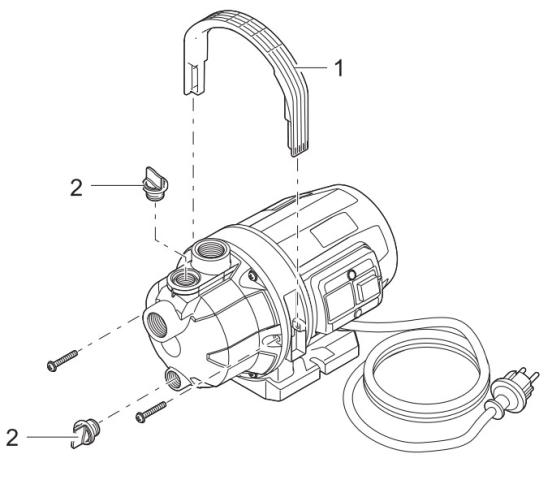 1

2

2